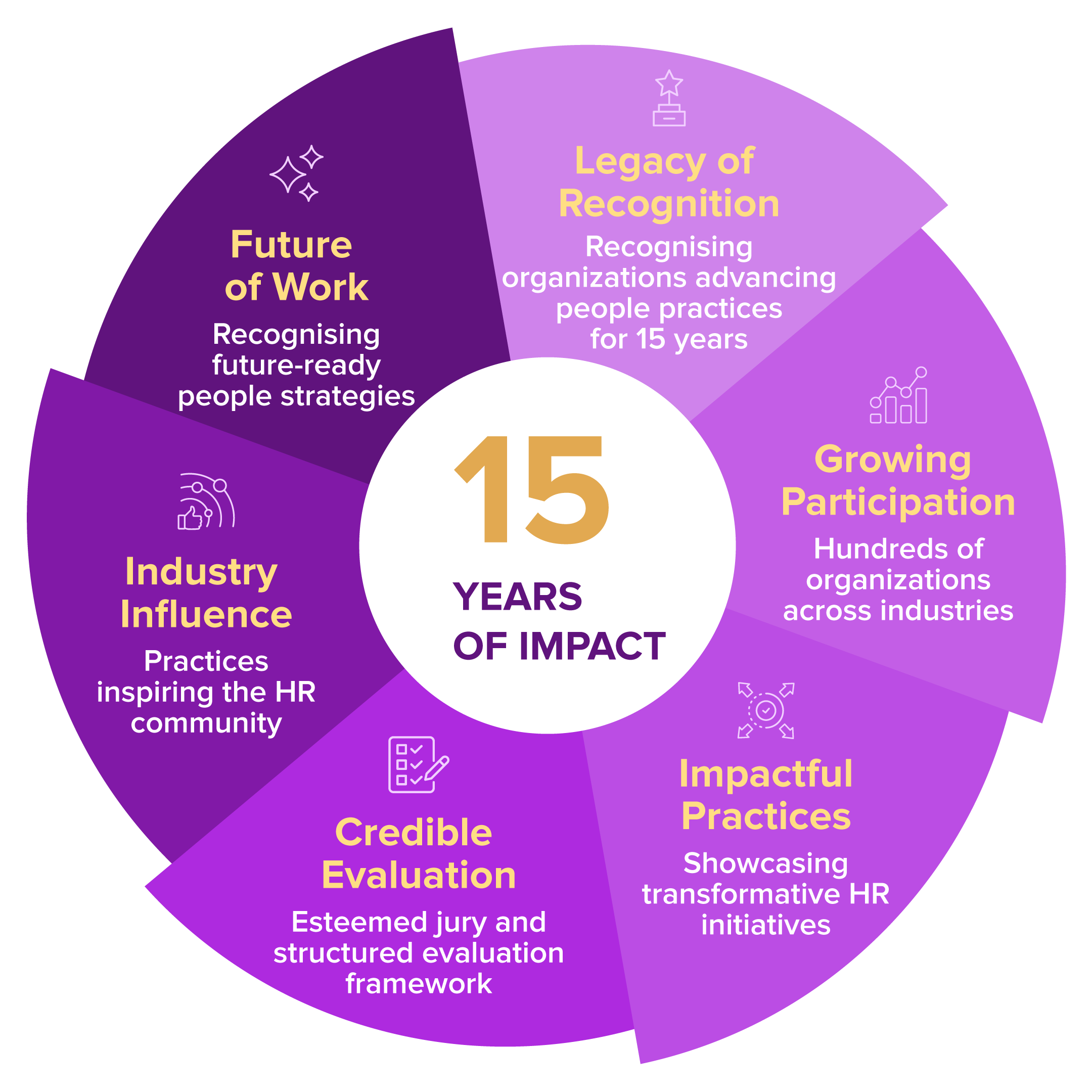 15

YEARS OF IMPACT

Legacy of Recognition

Recognising organizations advancing people practices for 15 years

Growing Participation

Hundreds of organizations across industries

Impactful Practices

Showcasing transformative HR initiatives

Credible Evaluation

Esteemed jury and structured evaluation framework

Industry Influence

Practices inspiring the HR community

Future of Work

Recognising future-ready people strategies